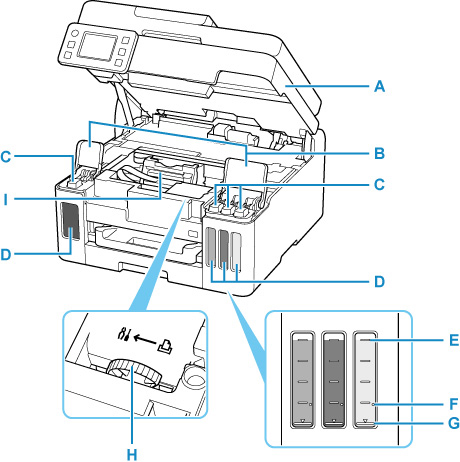 A
B
C
C
I
D
D
E
F
G
H