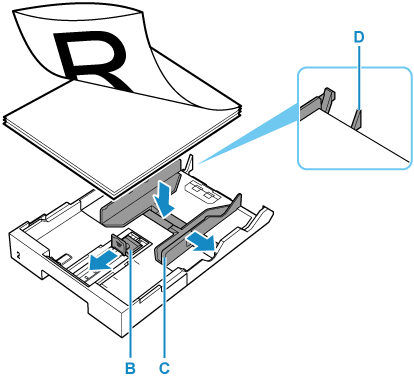 R

D

2

B C