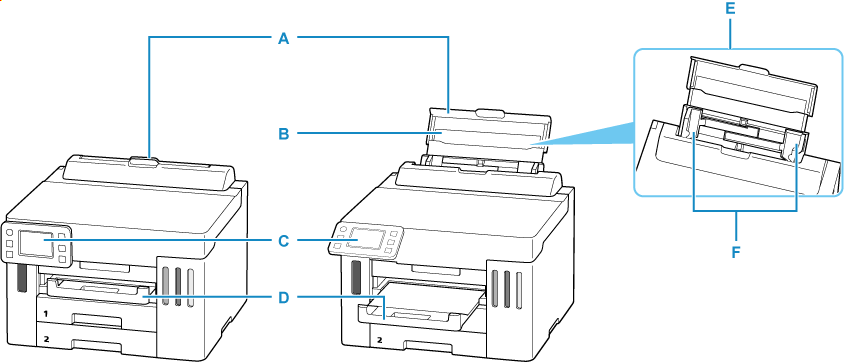 A
B
C
D
E
F
1
2
2