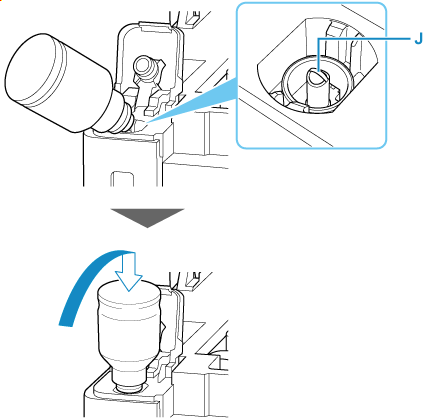 J