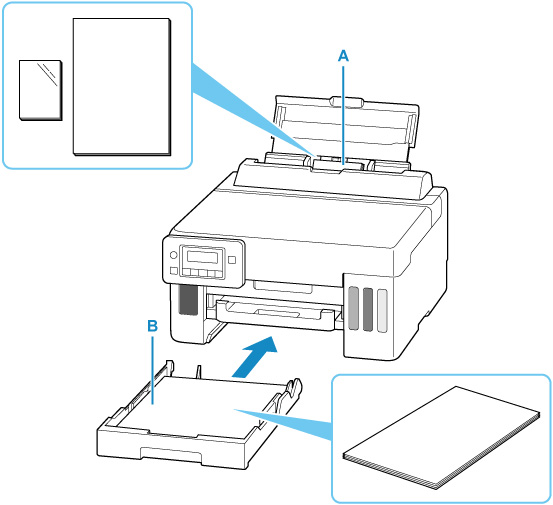 A

B