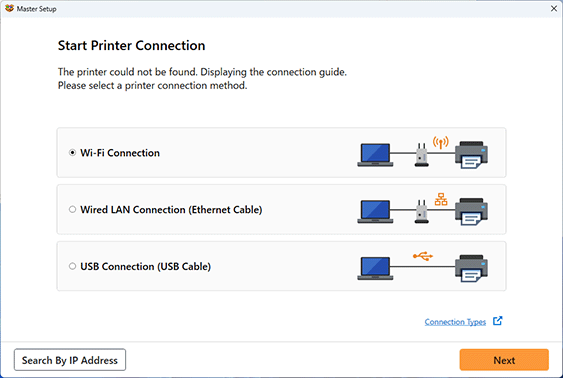 Master Setup

Start Printer Connection

The printer could not be found. Displaying the connection guide.
Please select a printer connection method.

Wi-Fi Connection

Wired LAN Connection (Ethernet Cable)

USB Connection (USB Cable)

Connection Types

Search By IP Address

Next