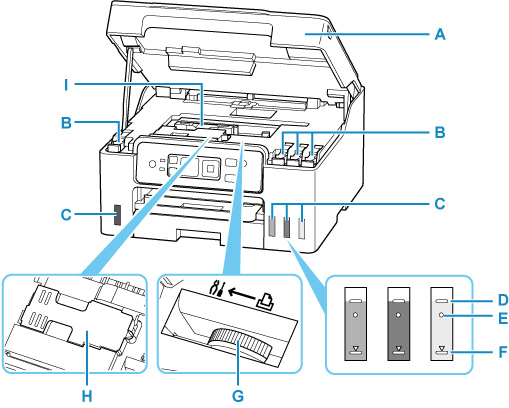 A

I

B

B

C

C

D

E

F

H

G