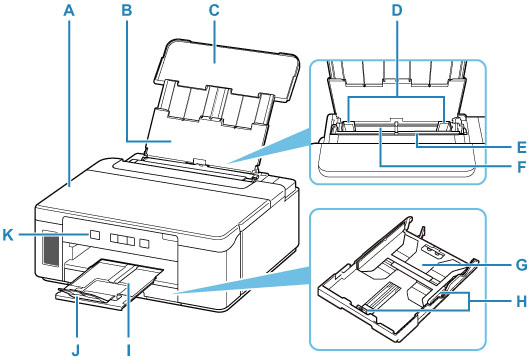 A
B
C
D
E
F
K
G
H
J
I