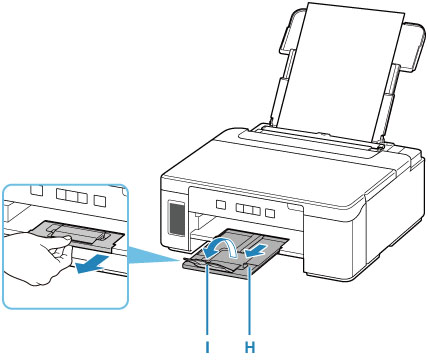 I H