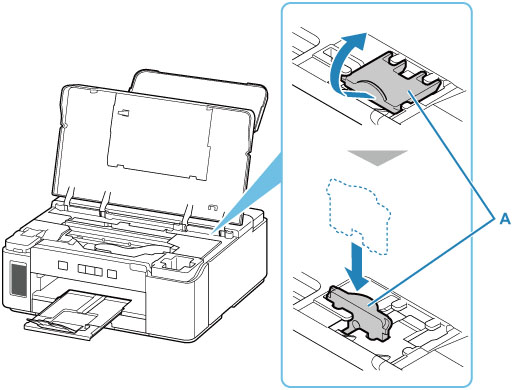 A