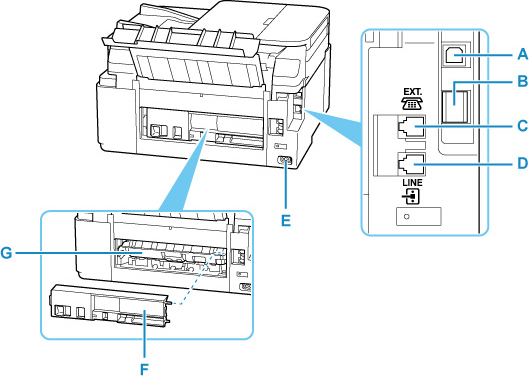 A
B
EXT.
C
D
LINE
E
G
F