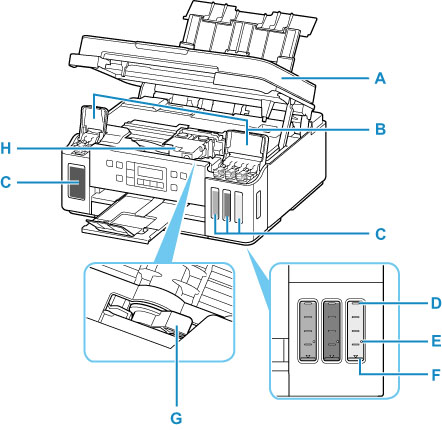 A
B
H
C
C
D
E
F
G