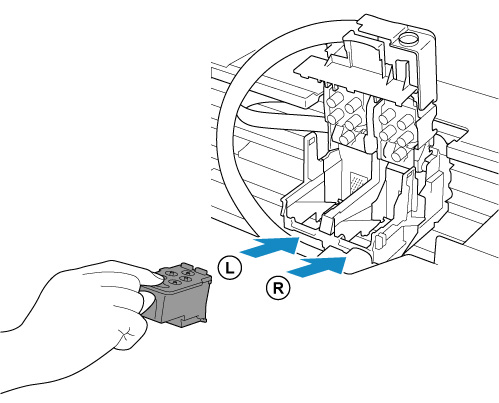 L

R