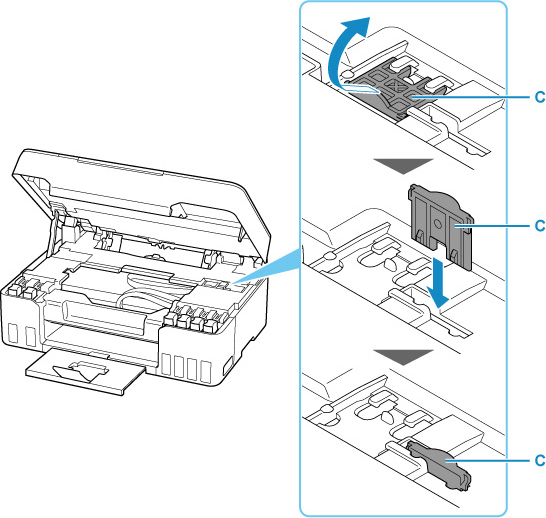 C

C

C