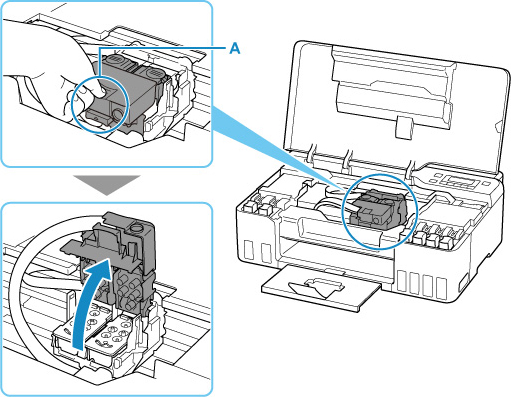 A