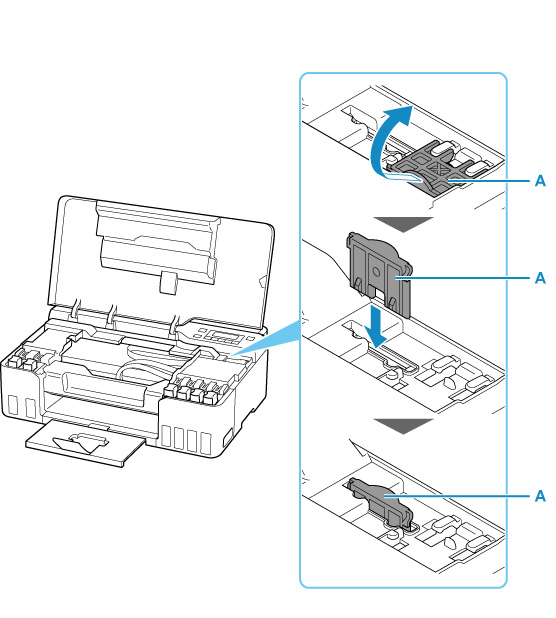 A

A

A