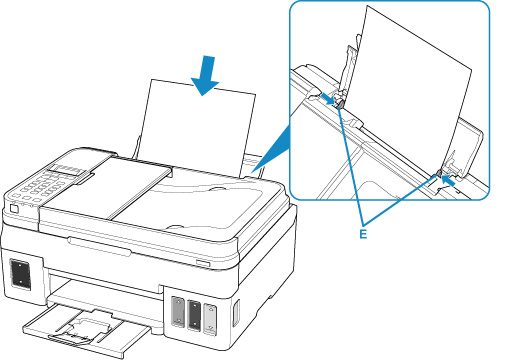 E