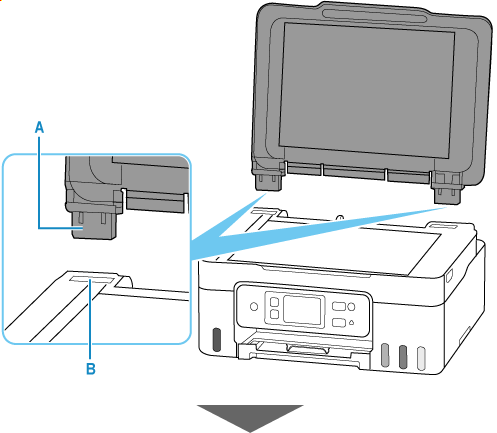 A

B