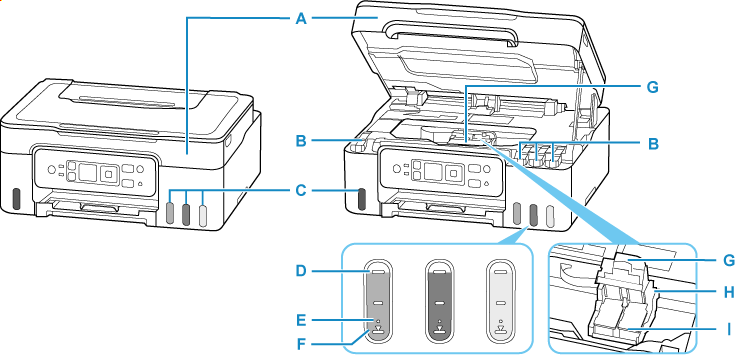 A
G
B
B
C
D
E
F
G
H
I