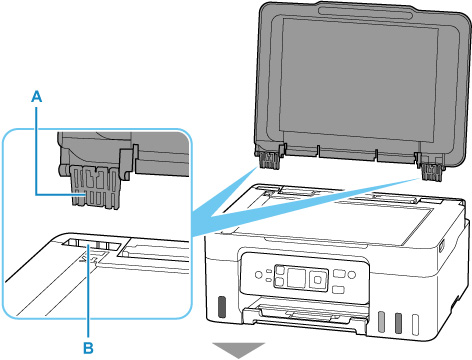 A

B