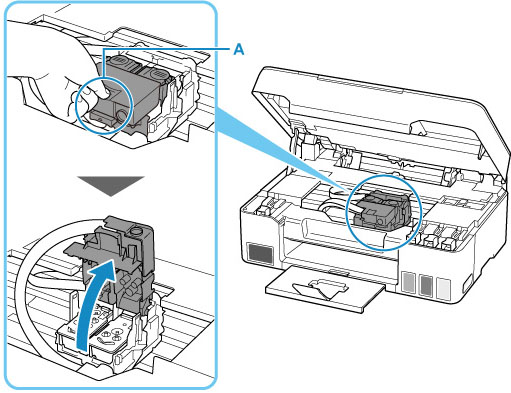 A