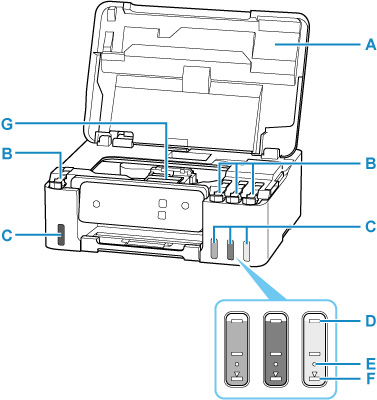 A
G
B
B
C
C
D
E
F