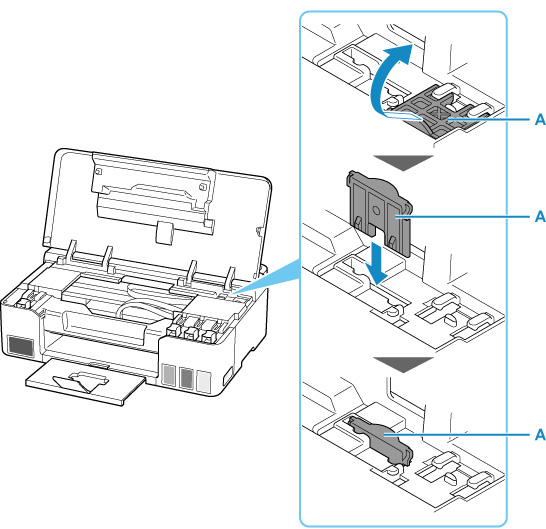 A

A

A