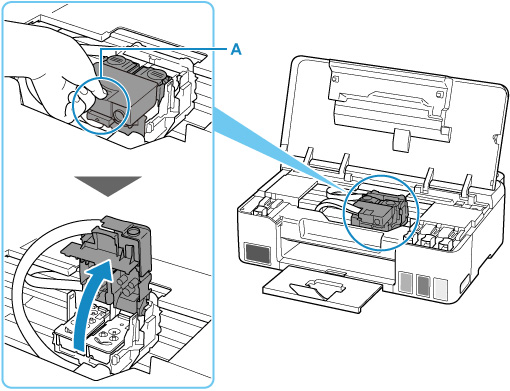 A