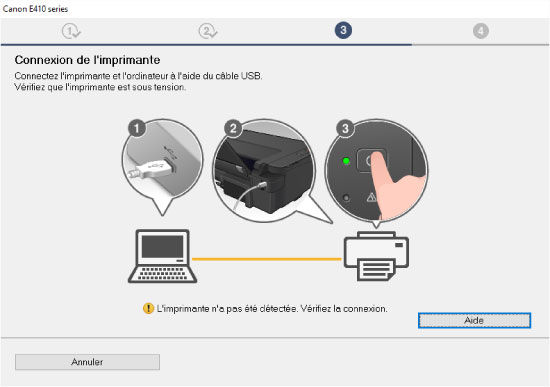 Canon E410 series

1 2 3 4

Connexion de l'imprimante

Connectez l'imprimante et l'ordinateur à l'aide du câble USB.
Vérifiez que l'imprimante est sous tension.

1 2 3

L'imprimante n'a pas été détectée. Vérifiez la connexion.

Aide

Annuler