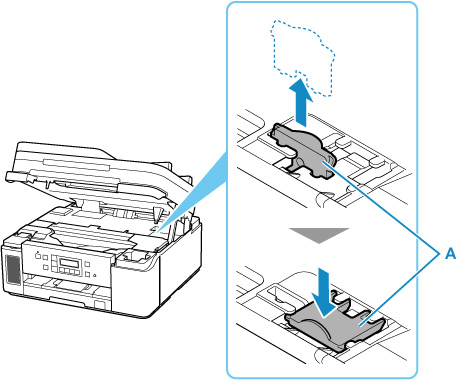 A