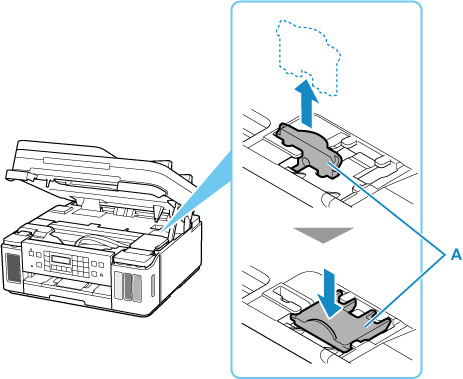 A