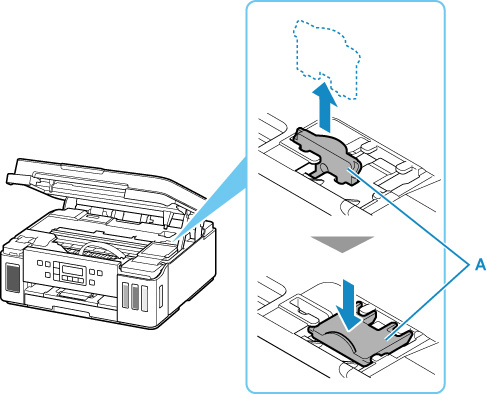 A