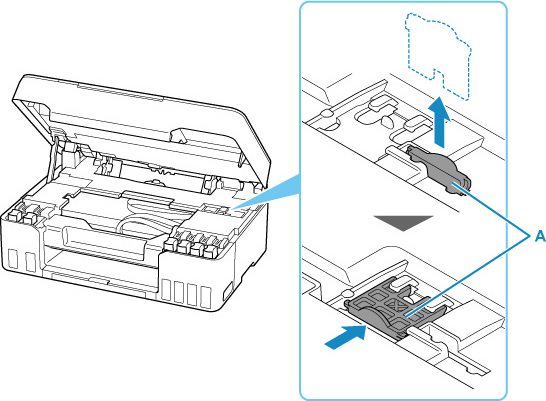 A