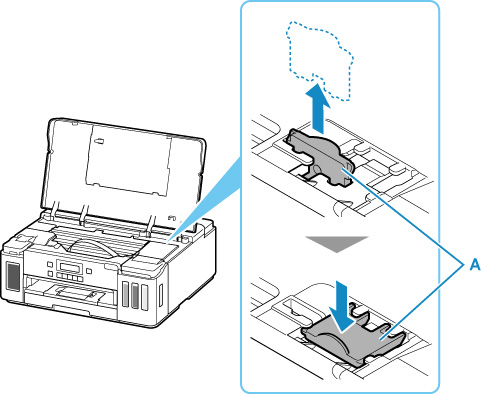 A