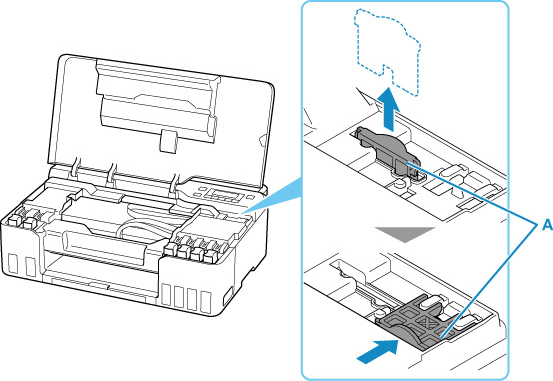 A