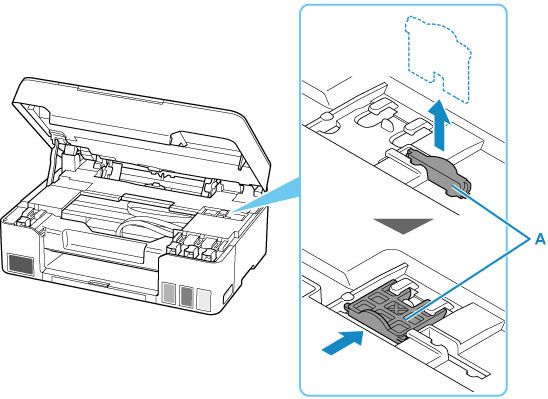 A