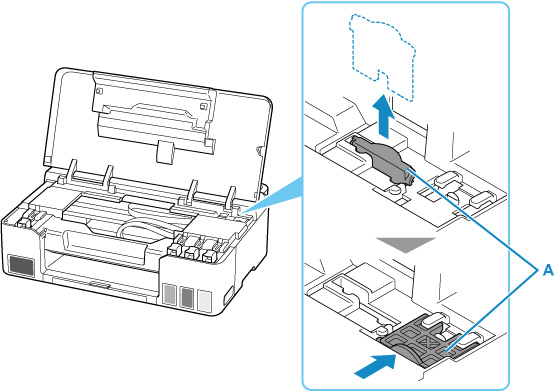 A