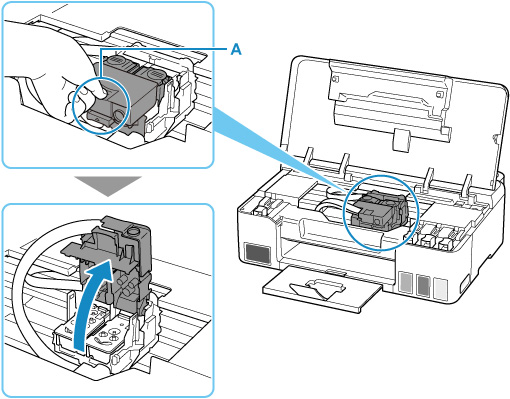 A